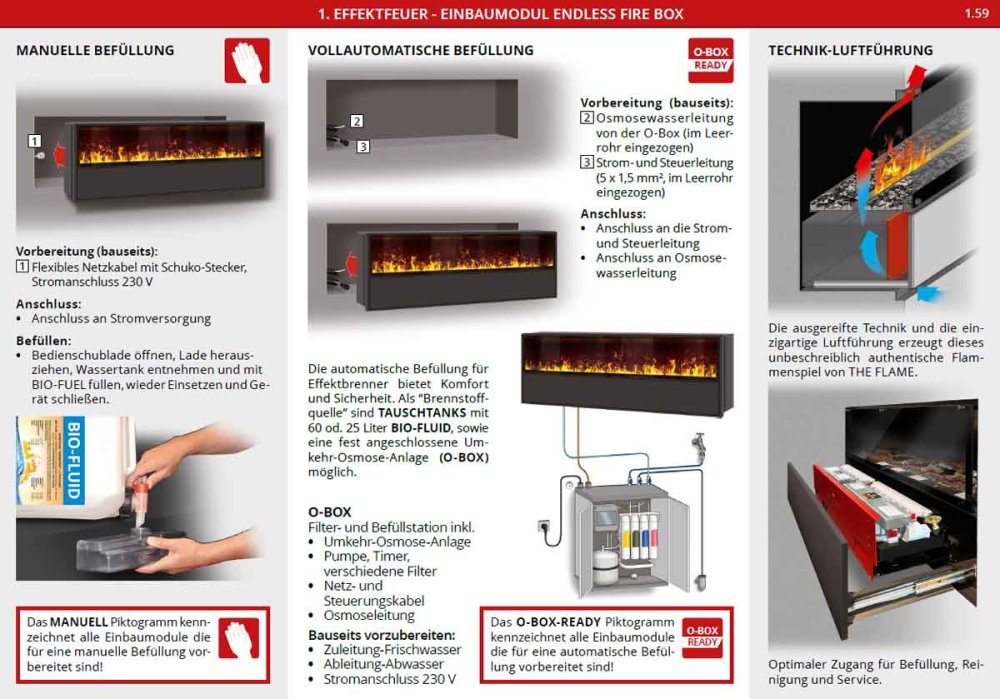 1. EFFEKTFEUER - EINBAUMODUL ENDLESS FIRE BOX

1.59

MANUELLE BEFÜLLUNG

1

Vorbereitung (bauseits):
1 Flexibles Netzkabel mit Schuko-Stecker, Stromanschluss 230 V

Anschluss:
• Anschluss an Stromversorgung

Befüllen:
• Bedienschublade öffnen, Lade herausziehen, Wassertank entnehmen und mit BIO-FUEL füllen, wieder Einsetzen und Gerät schließen.

BIO-FLUID

Das MANUELL Piktogramm kennzeichnet alle Einbaumodule die für eine manuelle Befüllung vorbereitet sind!

VOLLAUTOMATISCHE BEFÜLLUNG

O-BOX READY

2
3

Vorbereitung (bauseits):
2 Osmosewasserleitung von der O-Box (im Leerrohr eingezogen)
3 Strom- und Steuerleitung (5 x 1,5 mm², im Leerrohr eingezogen)

Anschluss:
• Anschluss an die Strom- und Steuerleitung
• Anschluss an Osmosewasserleitung

Die automatische Befüllung für Effektbrenner bietet Komfort und Sicherheit. Als "Brennstoffquelle" sind TAUSCHTANKS mit 60 od. 25 Liter BIO-FLUID, sowie eine fest angeschlossene Umkehr-Osmose-Anlage (O-BOX) möglich.

O-BOX
Filter- und Befüllstation inkl.
• Umkehr-Osmose-Anlage
• Pumpe, Timer, verschiedene Filter
• Netz- und Steuerungskabel
• Osmoseleitung

Bauseits vorzubereiten:
• Zuleitung-Frischwasser
• Ableitung-Abwasser
• Stromanschluss 230 V

Das O-BOX-READY Piktogramm kennzeichnet alle Einbaumodule die für eine automatische Befüllung vorbereitet sind!

O-BOX READY

TECHNIK-LUFTFÜHRUNG

Die ausgereifte Technik und die einzigartige Luftführung erzeugt dieses unbeschreiblich authentische Flammenspiel von THE FLAME.

Optimaler Zugang für Befüllung, Reinigung und Service.